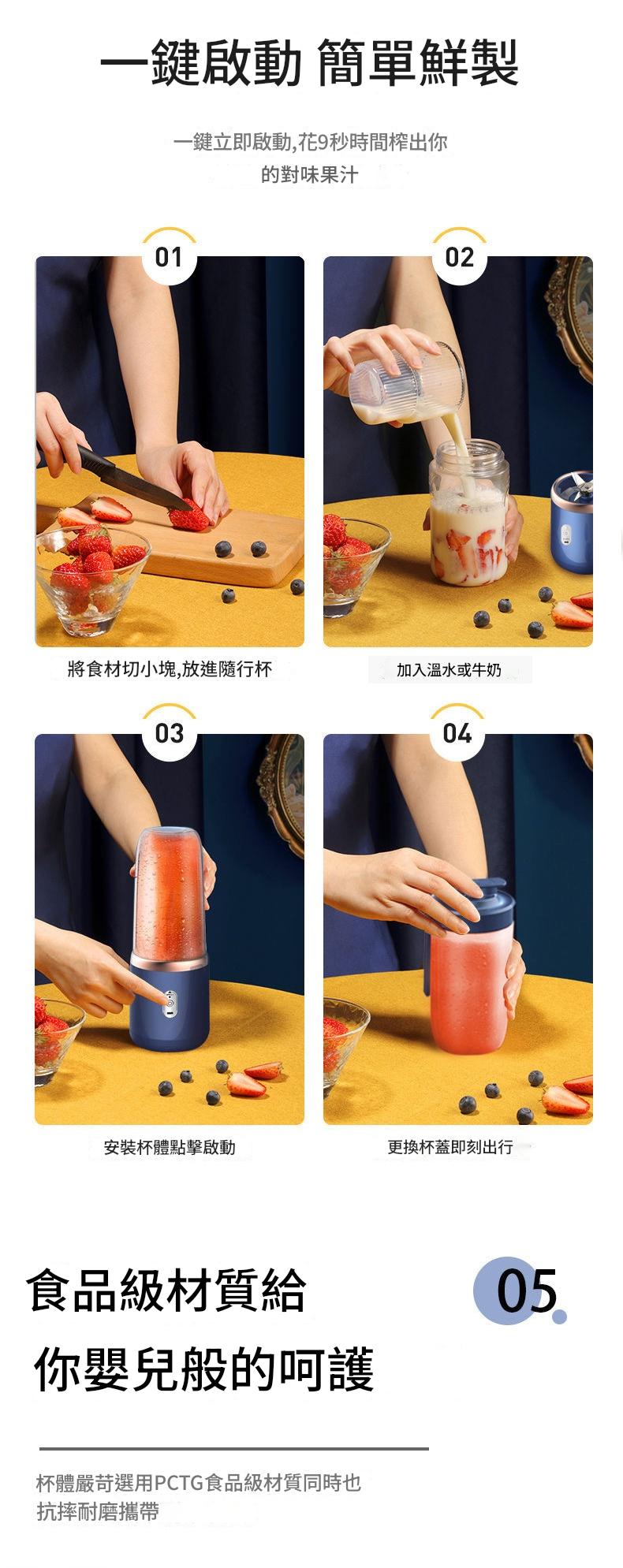 一鍵啟動 簡單鮮製

一鍵立即啟動,花9秒時間榨出你的對味果汁

01

將食材切小塊,放進隨行杯

02

加入溫水或牛奶

03

安裝杯體點擊啟動

04

更換杯蓋即刻出行

食品級材質給

你嬰兒般的呵護

05

杯體嚴苛選用PCTG食品級材質同時也抗摔耐磨攜帶