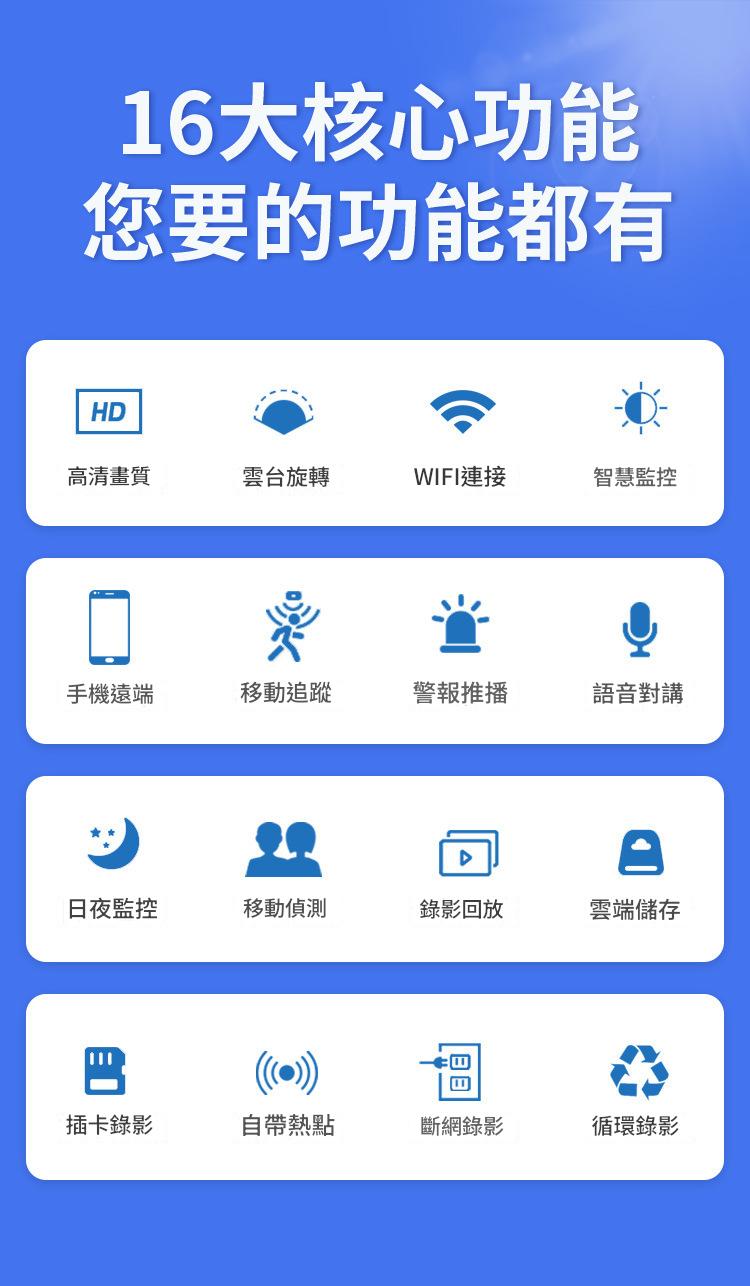 16大核心功能
您要的功能都有

HD
高清畫質 雲台旋轉 WIFI連接 智慧監控

手機遠端 移動追蹤 警報推播 語音對講

日夜監控 移動偵測 錄影回放 雲端儲存

插卡錄影 自帶熱點 斷網錄影 循環錄影