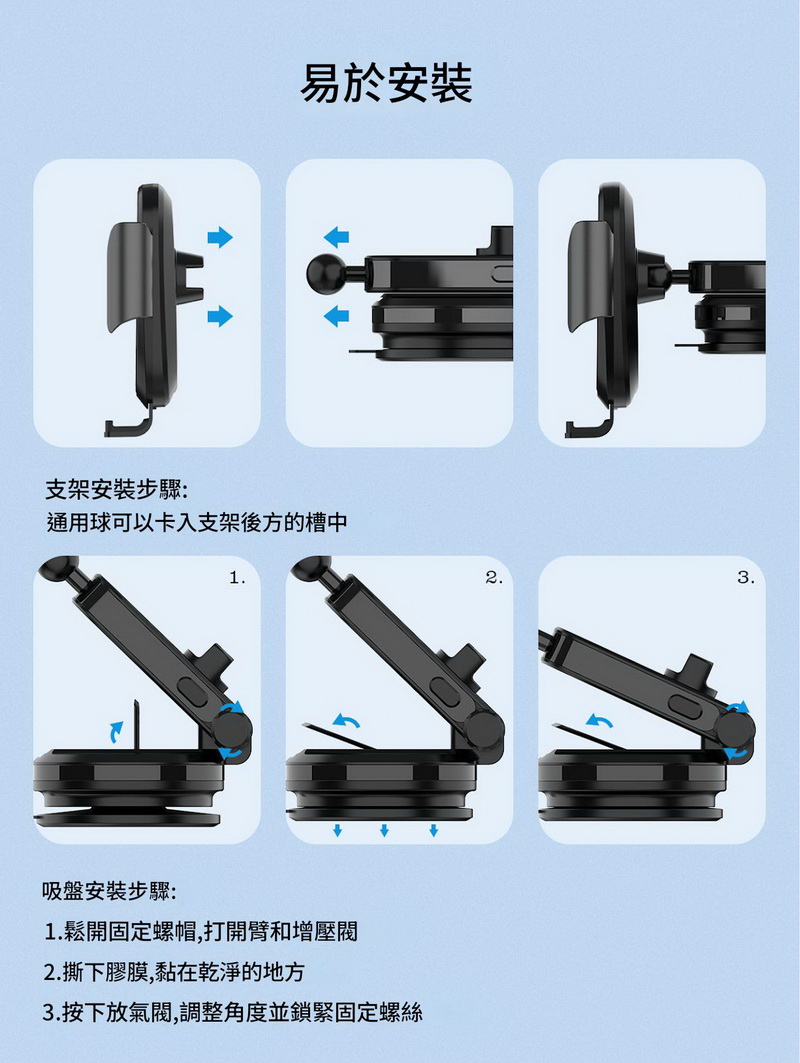 易於安裝

支架安裝步驟:
通用球可以卡入支架後方的槽中

1.

2.

3.

吸盤安裝步驟:

1.鬆開固定螺帽,打開臂和增壓閥

2.撕下膠膜,黏在乾淨的地方

3.按下放氣閥,調整角度並鎖緊固定螺絲