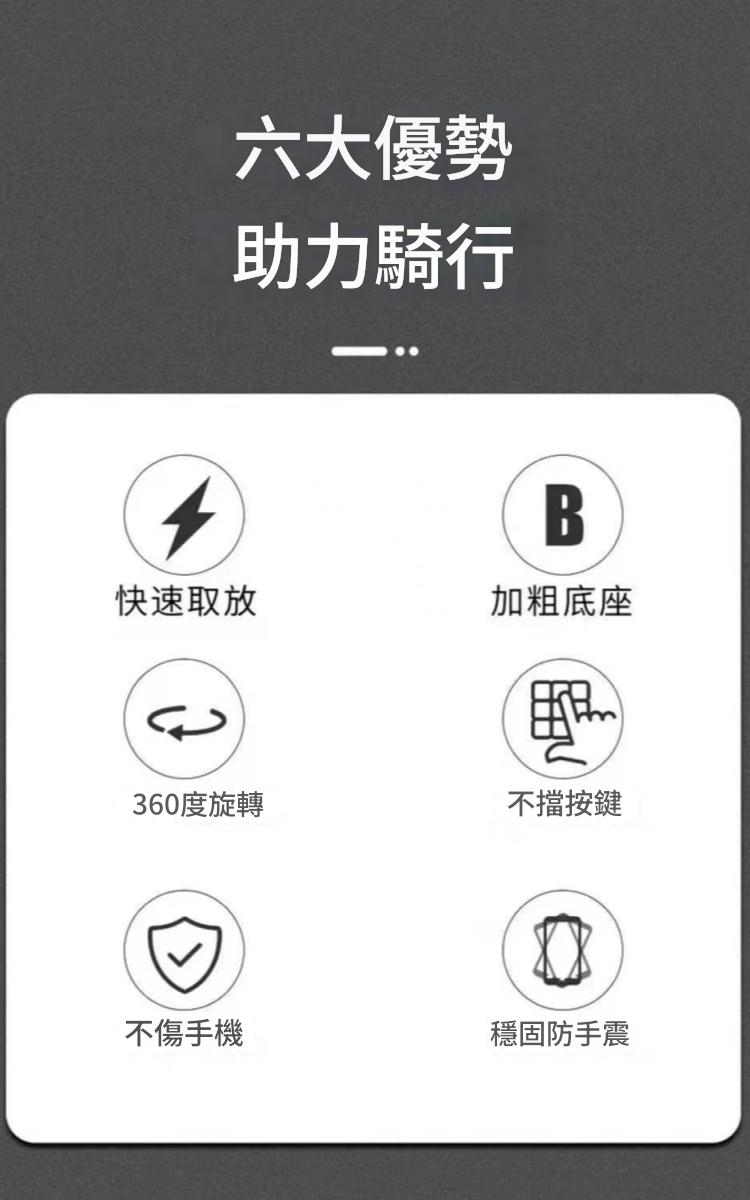 六大優勢
助力騎行

B

快速取放

加粗底座

360度旋轉

不擋按鍵

不傷手機

穩固防手震