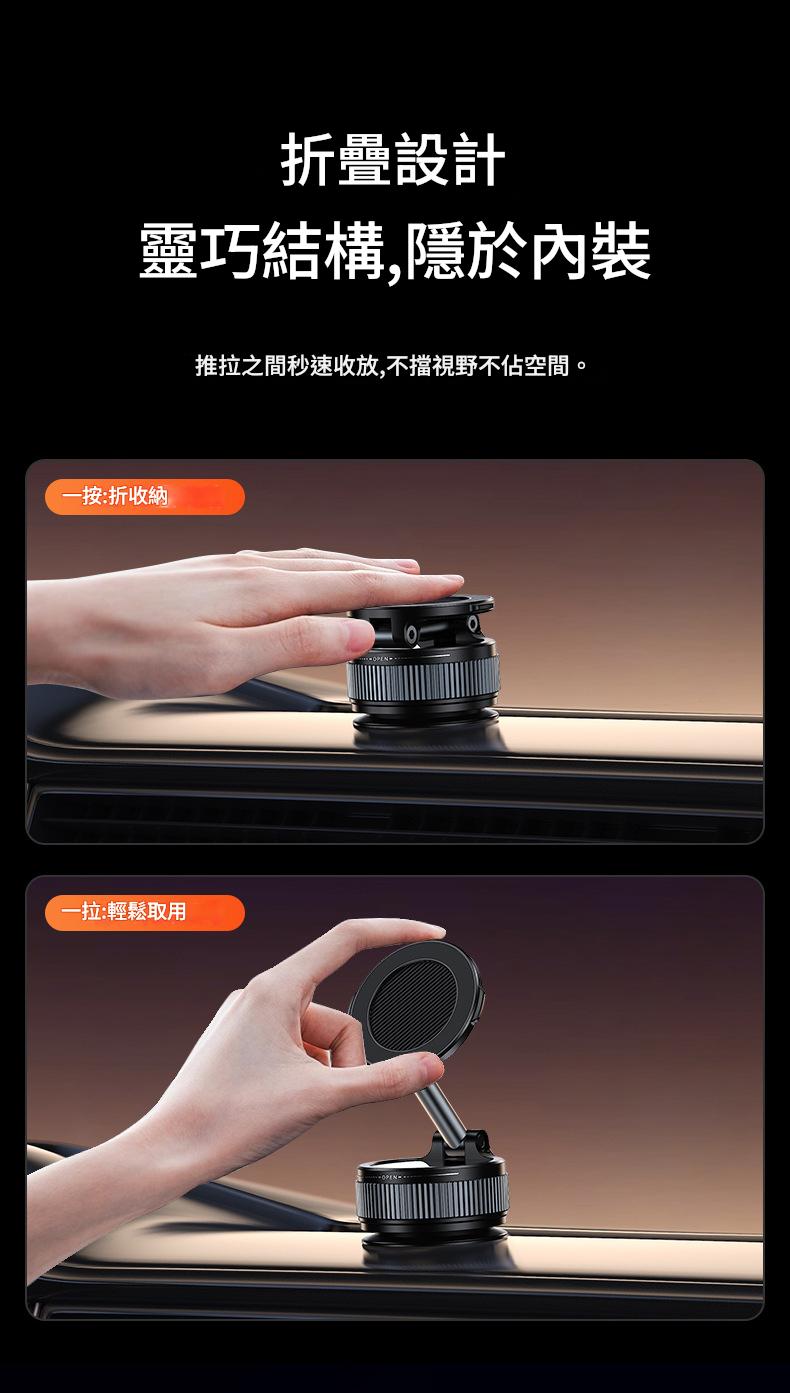 折疊設計
靈巧結構,隱於內裝

推拉之間秒速收放,不擋視野不佔空間。

一按:折收納

OPEN

一拉:輕鬆取用

OPEN