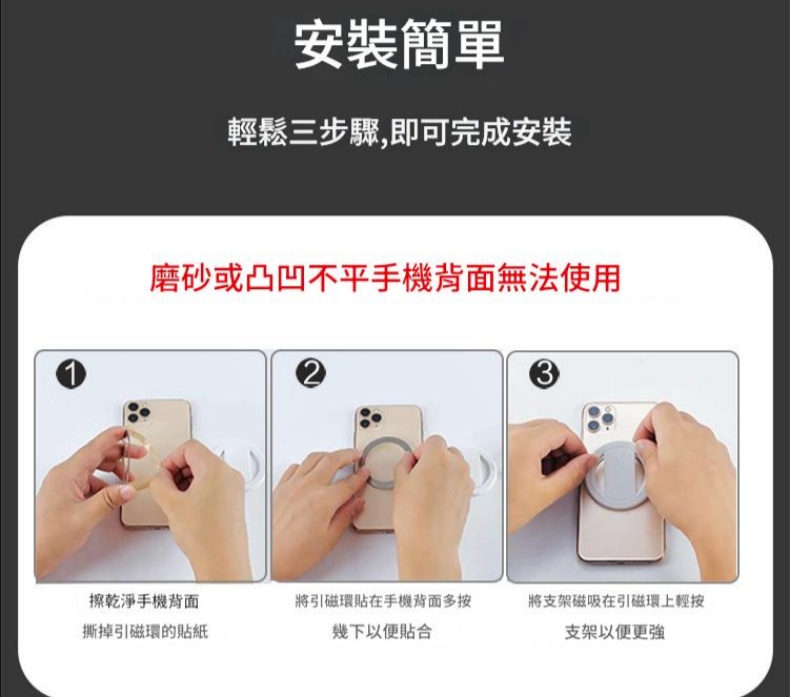 安裝簡單

輕鬆三步驟,即可完成安裝

磨砂或凸凹不平手機背面無法使用

1

擦乾淨手機背面
撕掉引磁環的貼紙

2

將引磁環貼在手機背面多按
幾下以便貼合

3

將支架磁吸在引磁環上輕按
支架以便更強