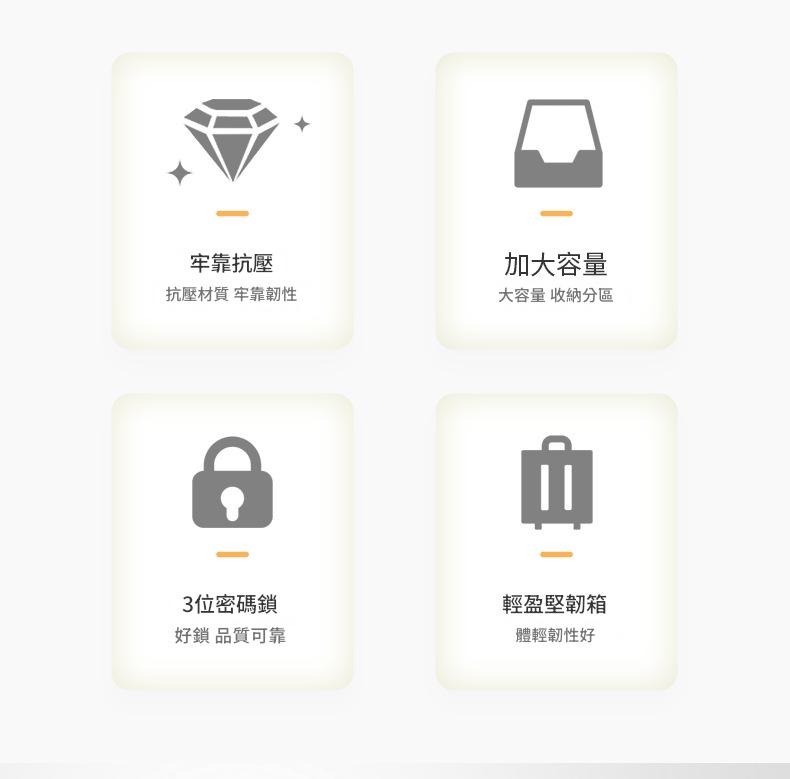 牢靠抗壓

抗壓材質 牢靠韌性

加大容量

大容量 收納分區

3位密碼鎖

好鎖 品質可靠

輕盈堅韌箱

體輕韌性好