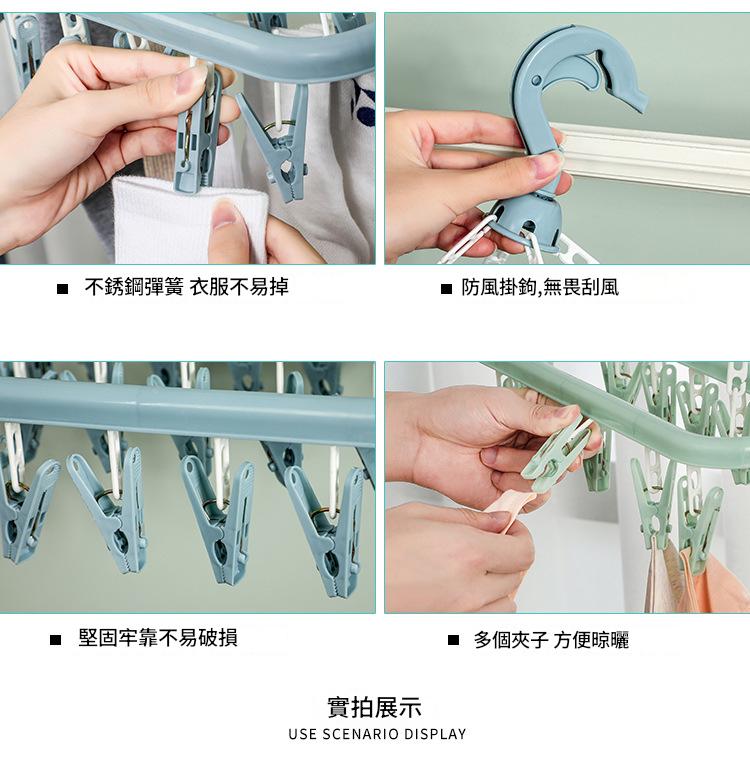 ■ 不銹鋼彈簧 衣服不易掉

■ 防風掛鉤,無畏刮風

■ 堅固牢靠不易破損

■ 多個夾子 方便晾曬

實拍展示
USE SCENARIO DISPLAY