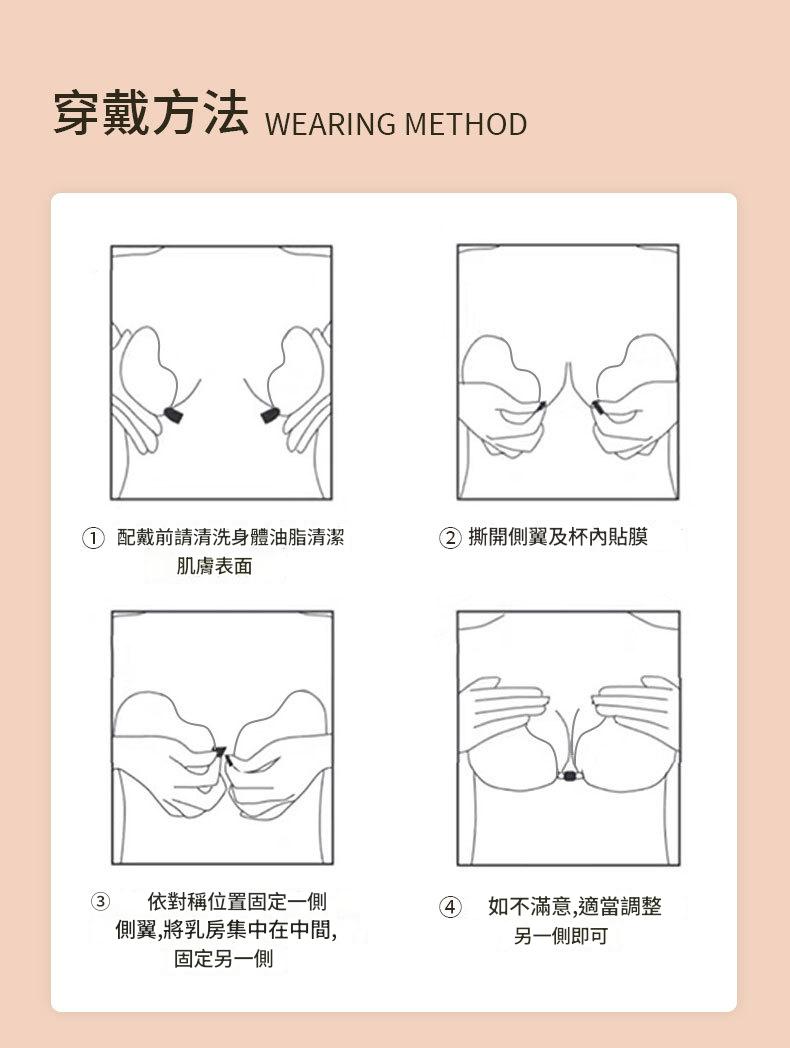 穿戴方法 WEARING METHOD

① 配戴前請清洗身體油脂清潔肌膚表面

② 撕開側翼及杯內貼膜

③ 依對稱位置固定一側側翼,將乳房集中在中間,固定另一側

④ 如不滿意,適當調整另一側即可