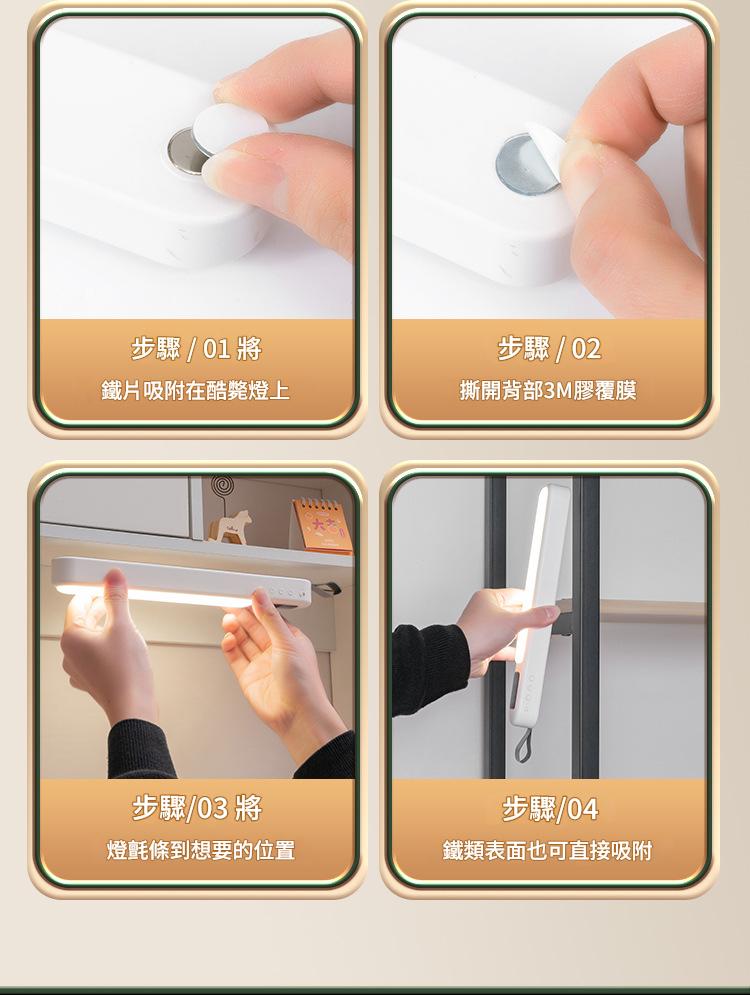 步驟 / 01 將
鐵片吸附在酷斃燈上

步驟 / 02
撕開背部3M膠覆膜

步驟/03 將
燈氈條到想要的位置

步驟/04
鐵類表面也可直接吸附