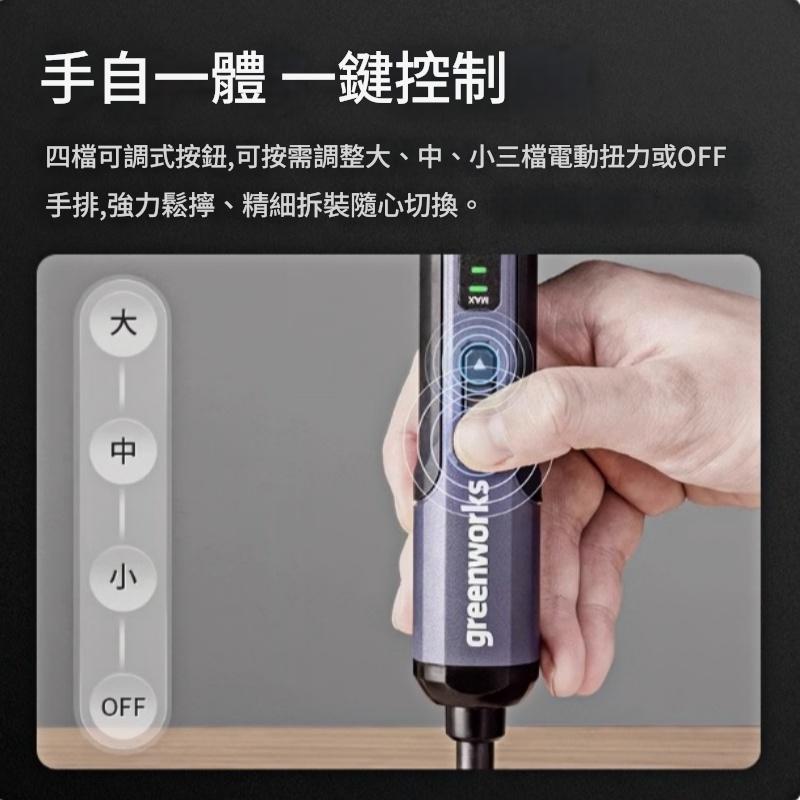 手自一體 一鍵控制

四檔可調式按鈕,可按需調整大、中、小三檔電動扭力或OFF手排,強力鬆擰、精細拆裝隨心切換。

大

中

小

OFF

MAX

greenworks