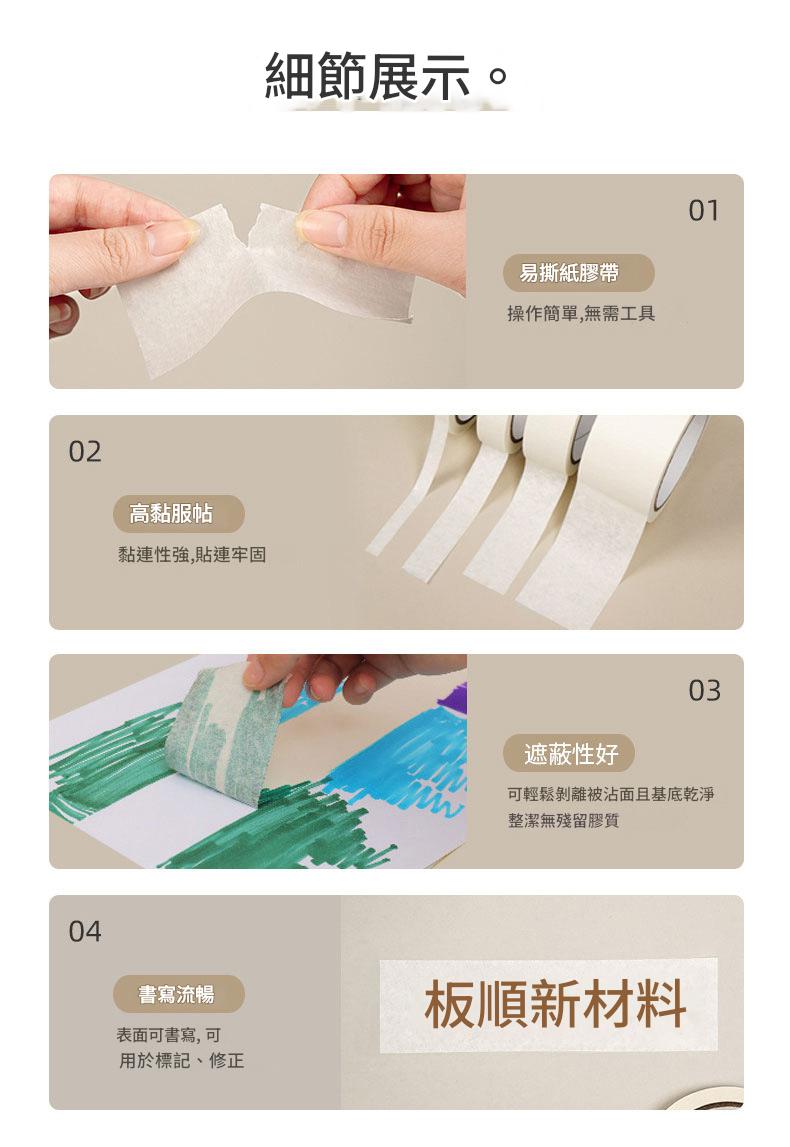 細節展示。

01
易撕紙膠帶
操作簡單,無需工具

02
高黏服帖
黏連性強,貼連牢固

03
遮蔽性好
可輕鬆剝離被沾面且基底乾淨整潔無殘留膠質

04
書寫流暢
表面可書寫, 可用於標記、修正

板順新材料