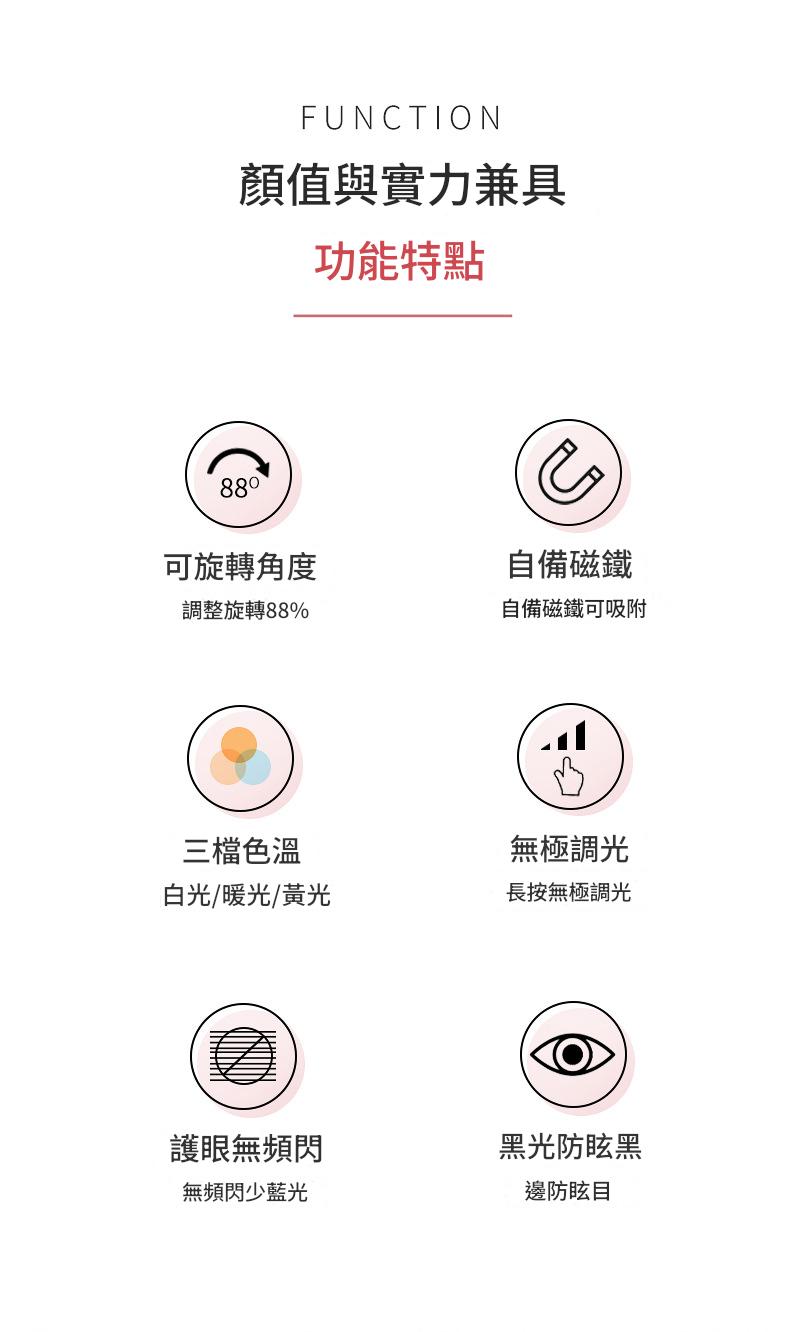 FUNCTION

顏值與實力兼具

功能特點

88°

可旋轉角度

調整旋轉88%

自備磁鐵

自備磁鐵可吸附

三檔色溫

白光/暖光/黃光

無極調光

長按無極調光

護眼無頻閃

無頻閃少藍光

黑光防眩黑

邊防眩目