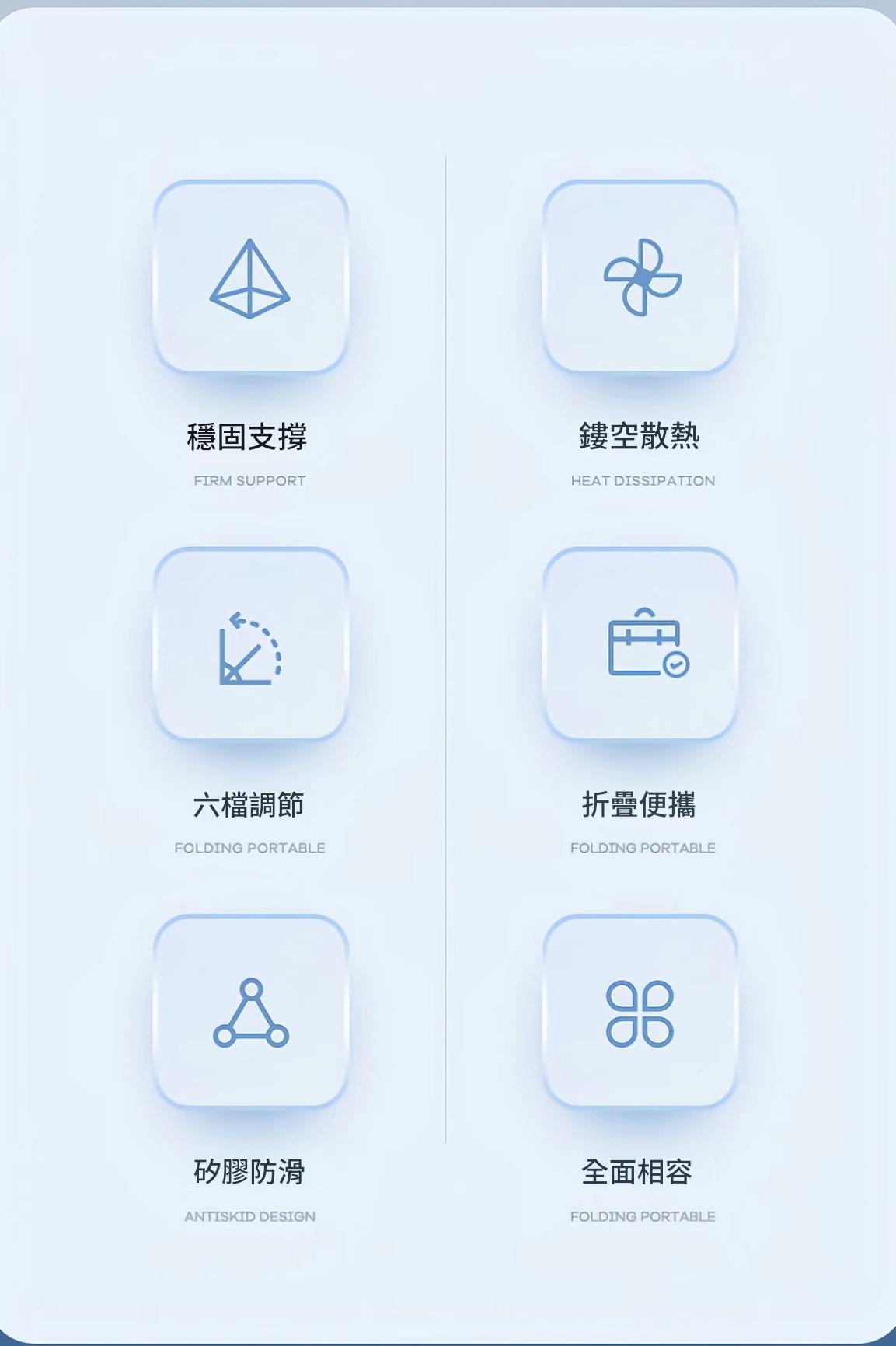 穩固支撐

FIRM SUPPORT

六檔調節

FOLDING PORTABLE

矽膠防滑

ANTISKID DESIGN

鏤空散熱

HEAT DISSIPATION

折疊便攜

FOLDING PORTABLE

全面相容

FOLDING PORTABLE