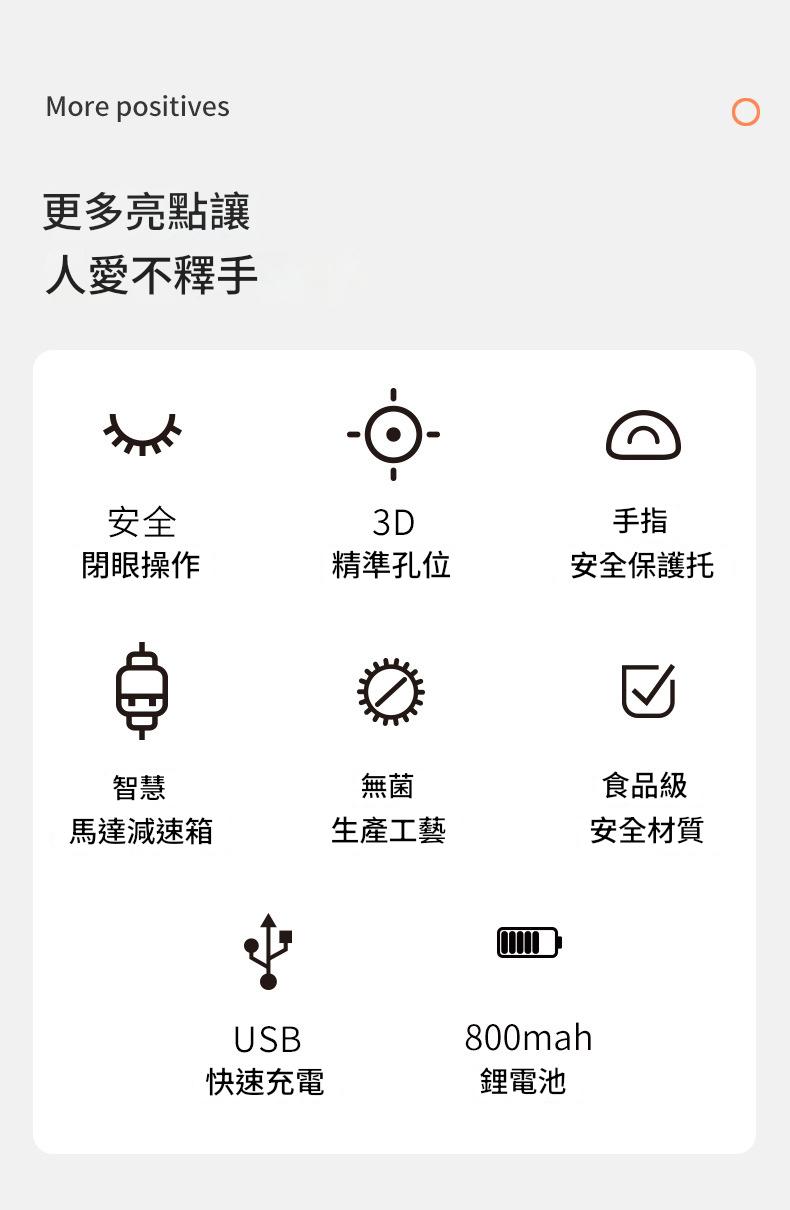 More positives

更多亮點讓
人愛不釋手

安全
閉眼操作

3D
精準孔位

手指
安全保護托

智慧
馬達減速箱

無菌
生產工藝

食品級
安全材質

USB
快速充電

800mah
鋰電池