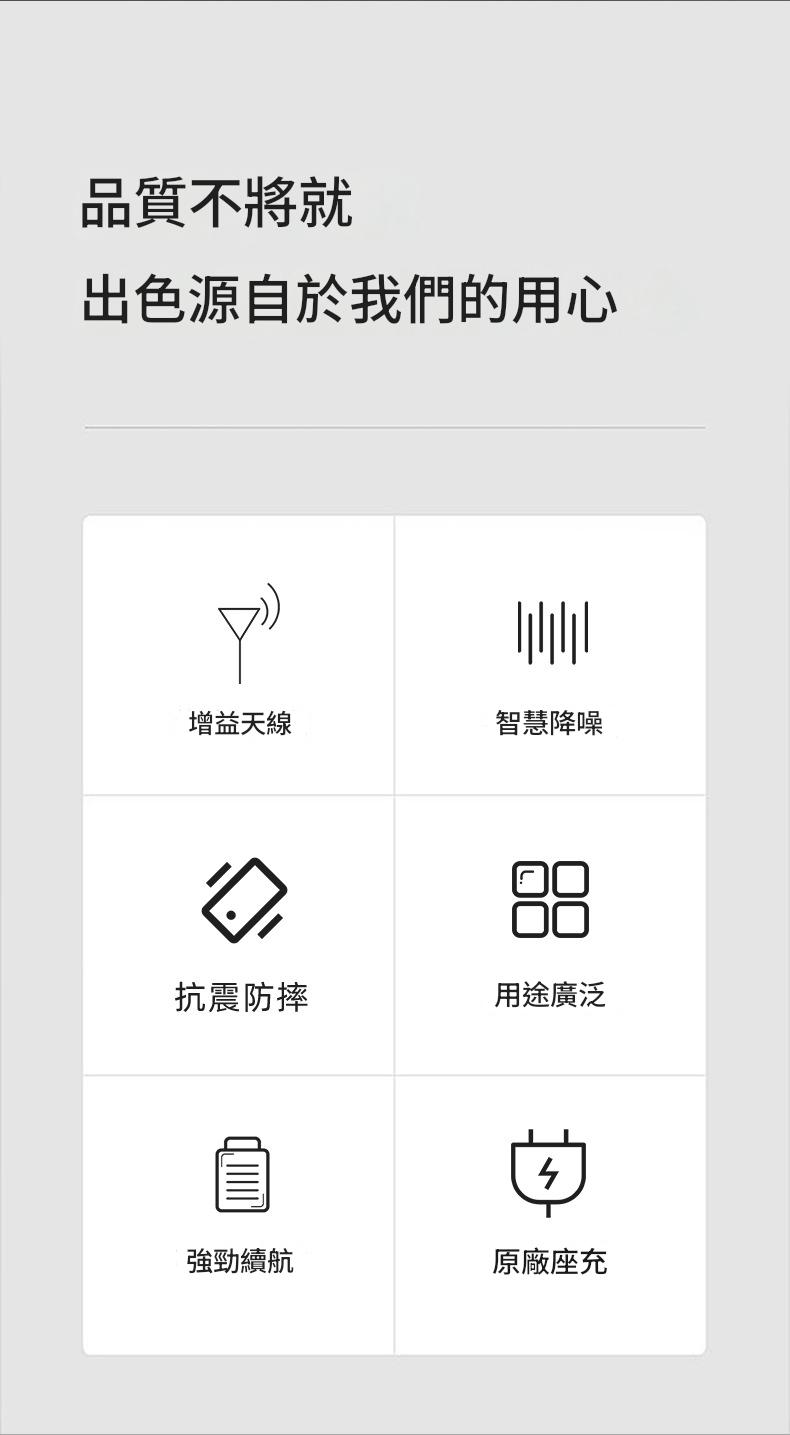 品質不將就

出色源自於我們的用心

增益天線

智慧降噪

抗震防摔

用途廣泛

強勁續航

原廠座充