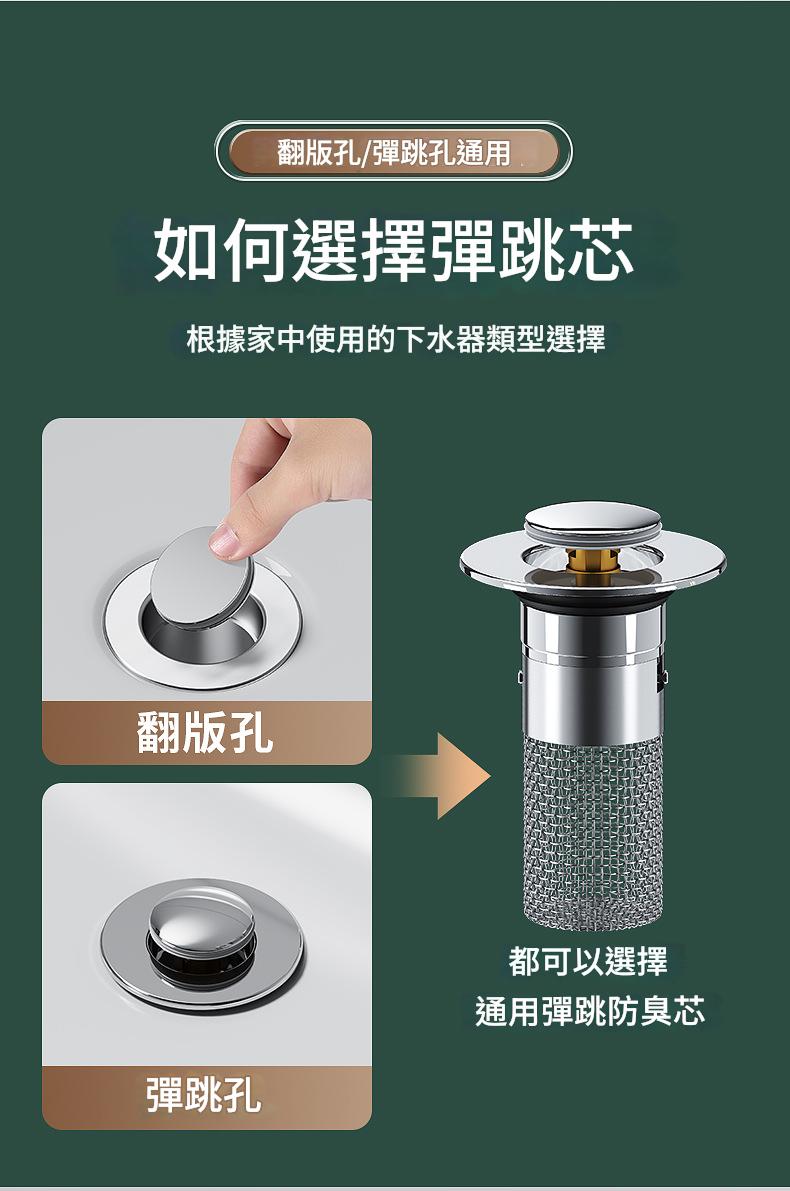 翻版孔/彈跳孔通用

如何選擇彈跳芯

根據家中使用的下水器類型選擇

翻版孔

彈跳孔

都可以選擇
通用彈跳防臭芯