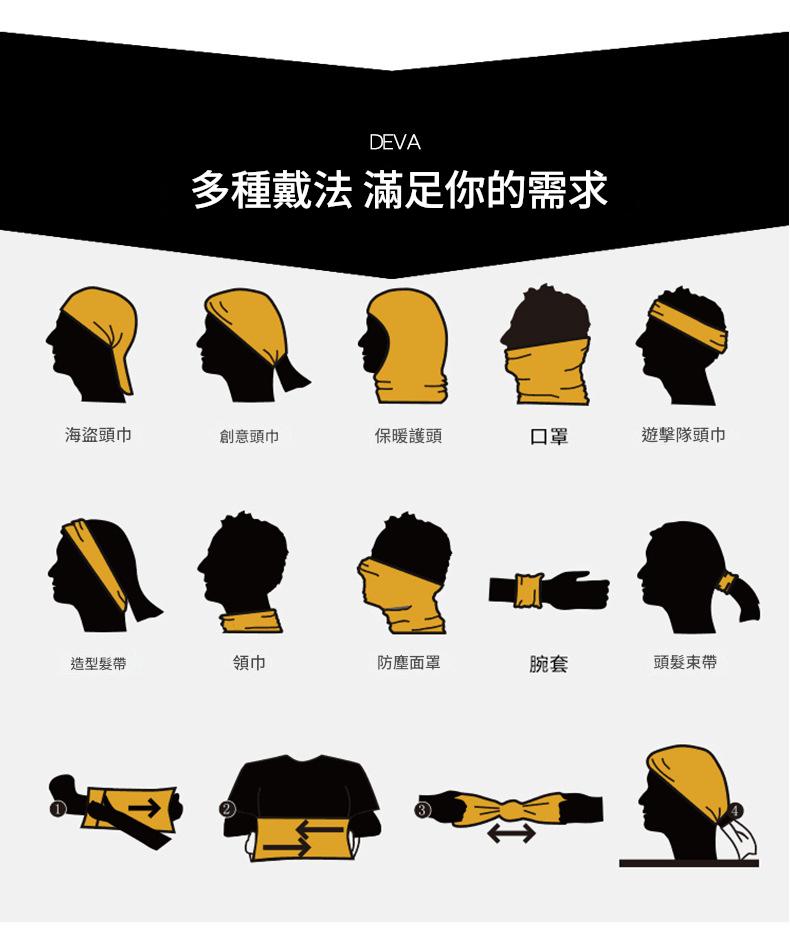 DEVA
多種戴法 滿足你的需求

海盜頭巾
創意頭巾
保暖護頭
口罩
遊擊隊頭巾

造型髮帶
領巾
防塵面罩
腕套
頭髮束帶

①
②
③
④