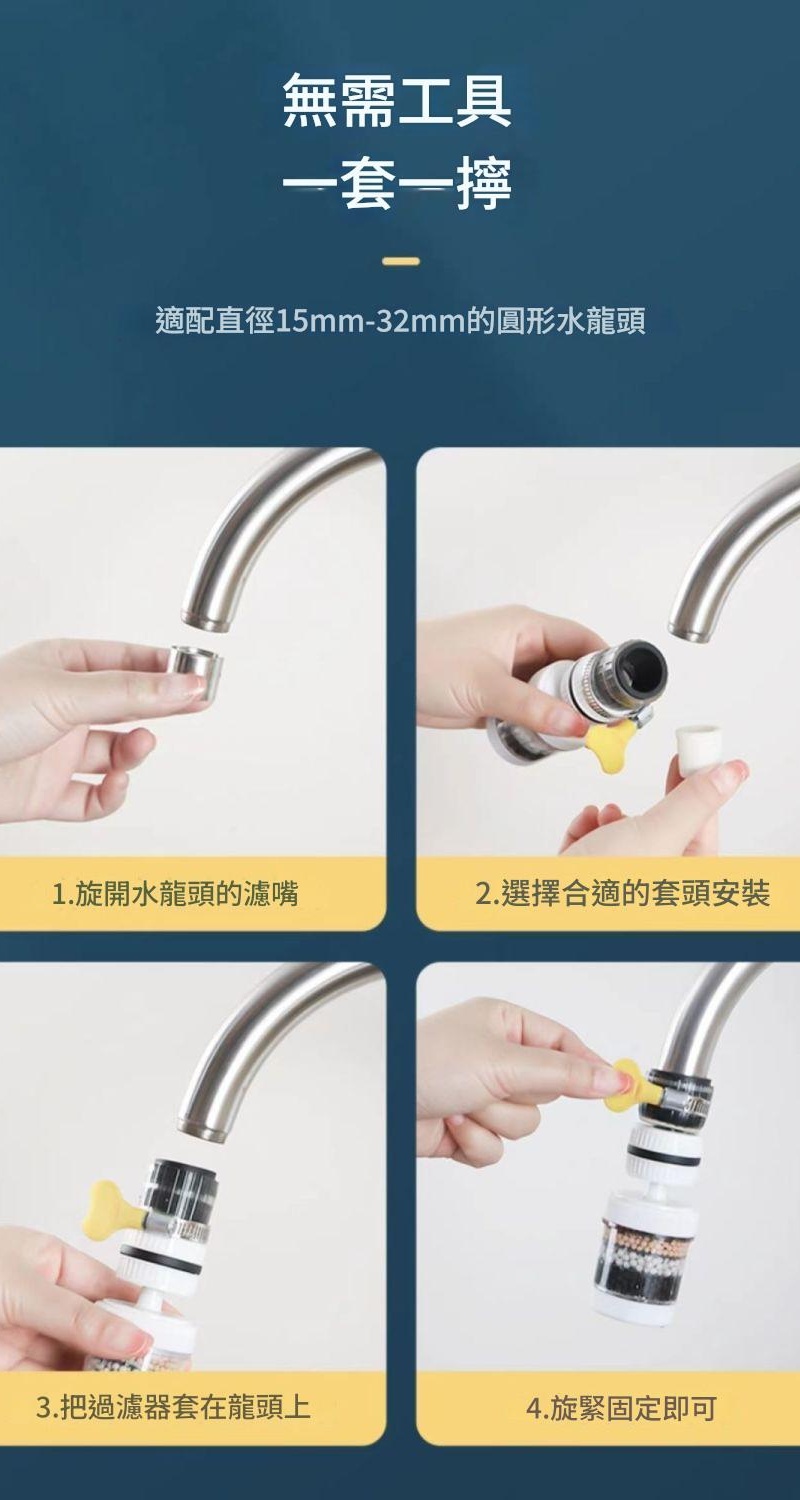 無需工具
一套一擰

適配直徑15mm-32mm的圓形水龍頭

1.旋開水龍頭的濾嘴

2.選擇合適的套頭安裝

3.把過濾器套在龍頭上

4.旋緊固定即可