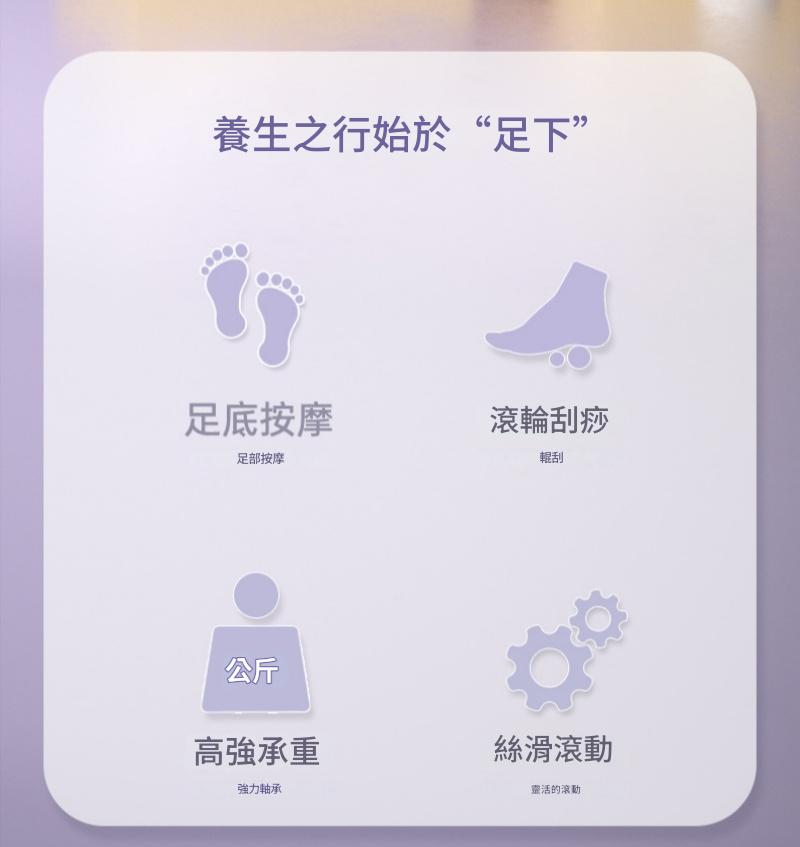 養生之行始於“足下”

足底按摩
足部按摩

滾輪刮痧
輥刮

公斤

高強承重
強力軸承

絲滑滾動
靈活的滾動