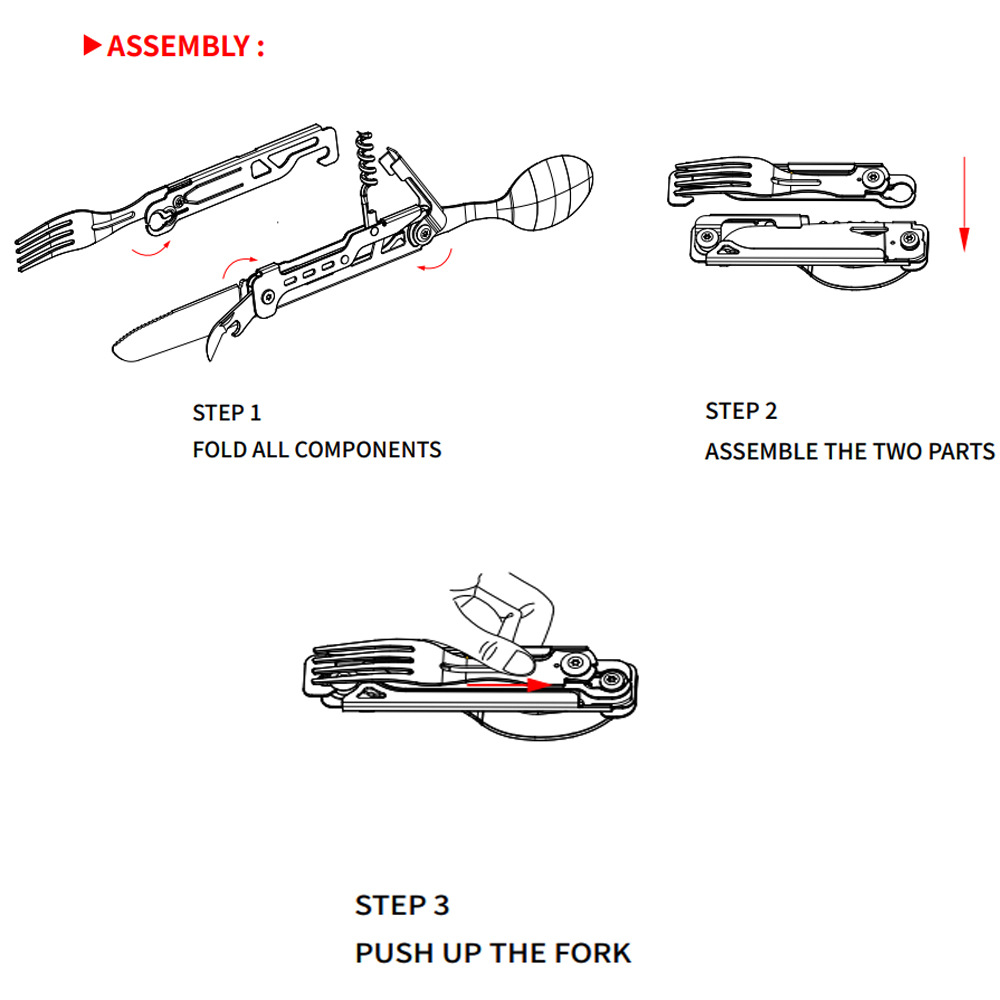 ▶ASSEMBLY :

STEP 1
FOLD ALL COMPONENTS

STEP 2
ASSEMBLE THE TWO PARTS

STEP 3
PUSH UP THE FORK