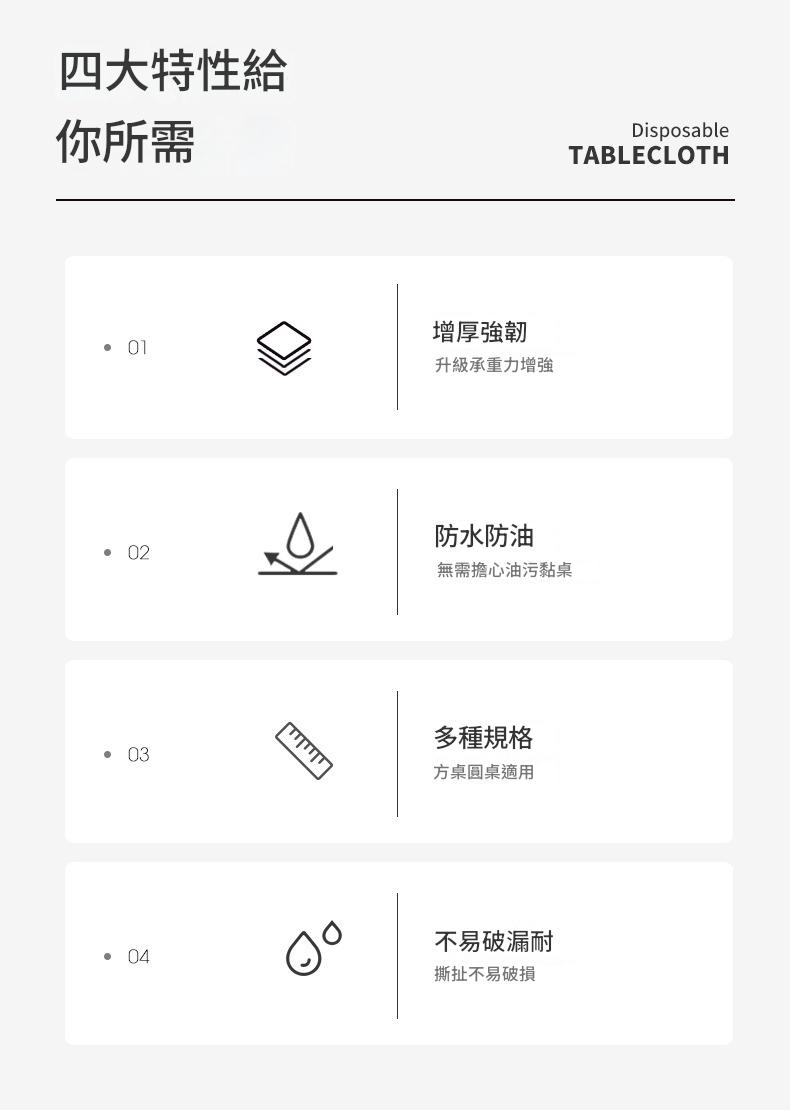 四大特性給
你所需

Disposable
TABLECLOTH

• 01

增厚強韌
升級承重力增強

• 02

防水防油
無需擔心油污黏桌

• 03

多種規格
方桌圓桌適用

• 04

不易破漏耐
撕扯不易破損