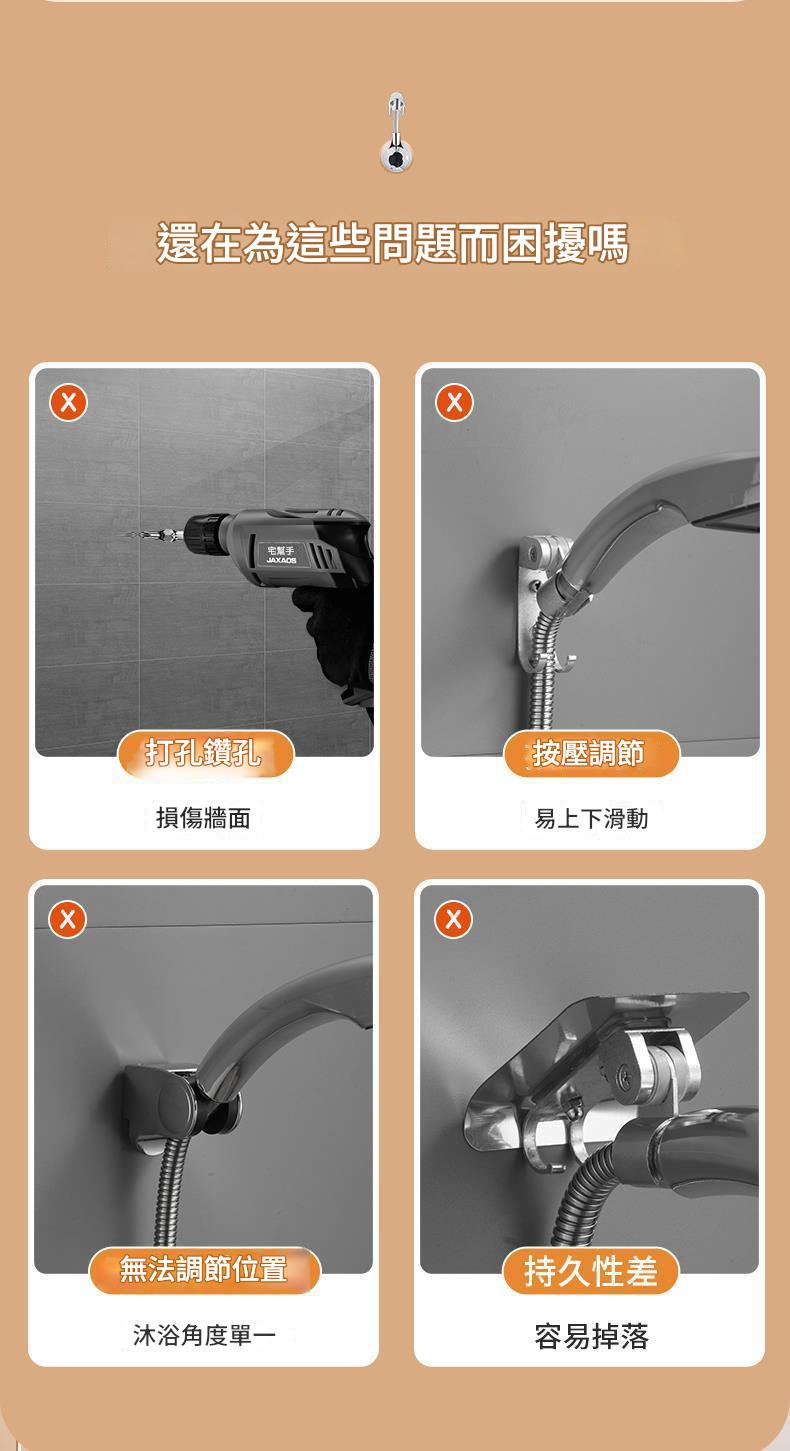 還在為這些問題而困擾嗎

X

宅幫手
JAXAOS

打孔鑽孔

損傷牆面

X

按壓調節

易上下滑動

X

無法調節位置

沐浴角度單一

X

持久性差

容易掉落