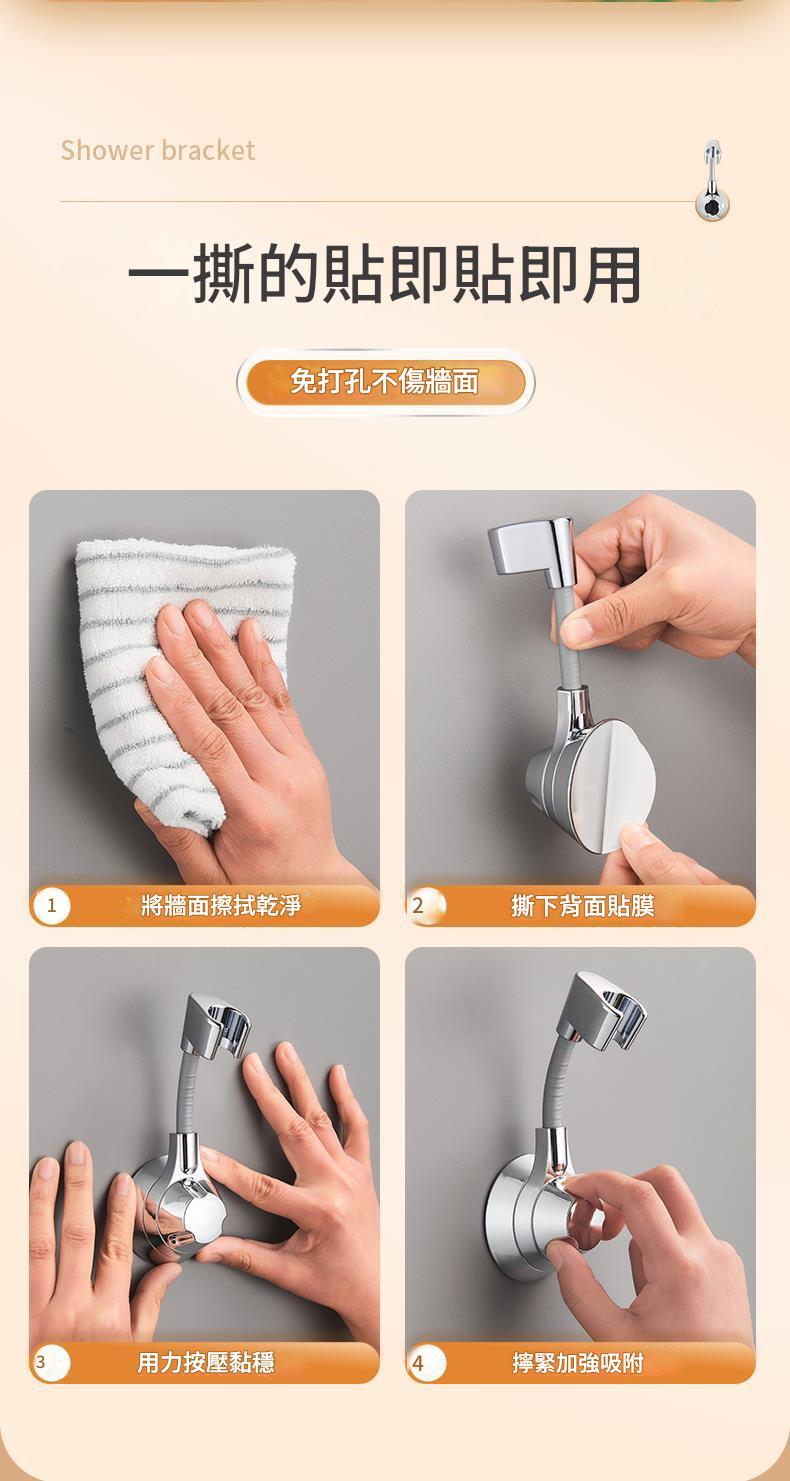 Shower bracket

一撕的貼即貼即用

免打孔不傷牆面

1 將牆面擦拭乾淨

2 撕下背面貼膜

3 用力按壓黏穩

4 擰緊加強吸附