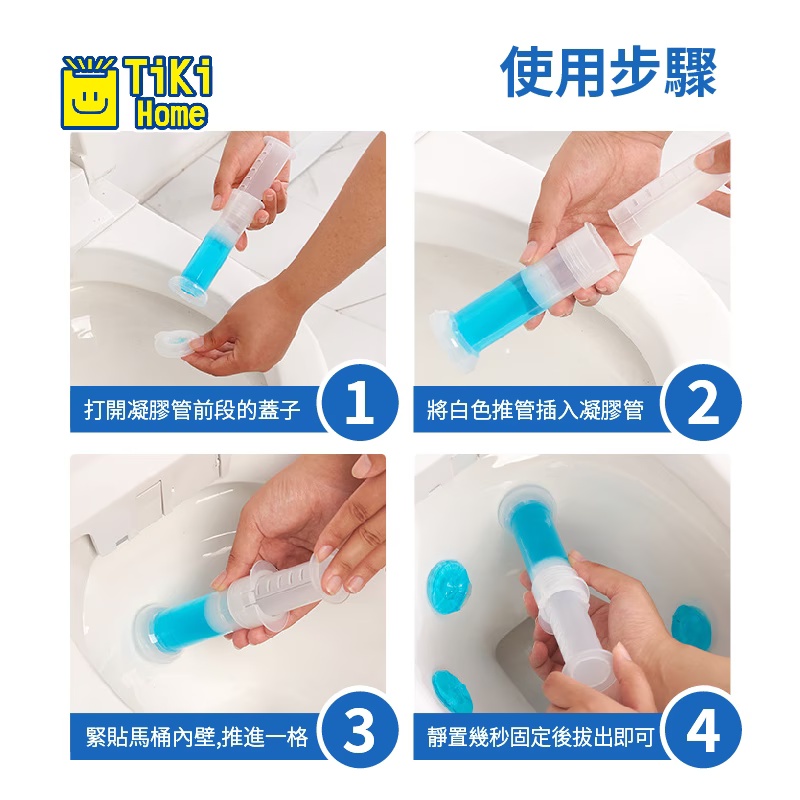 TiKi Home

使用步驟

打開凝膠管前段的蓋子 1

將白色推管插入凝膠管 2

緊貼馬桶內壁,推進一格 3

靜置幾秒固定後拔出即可 4