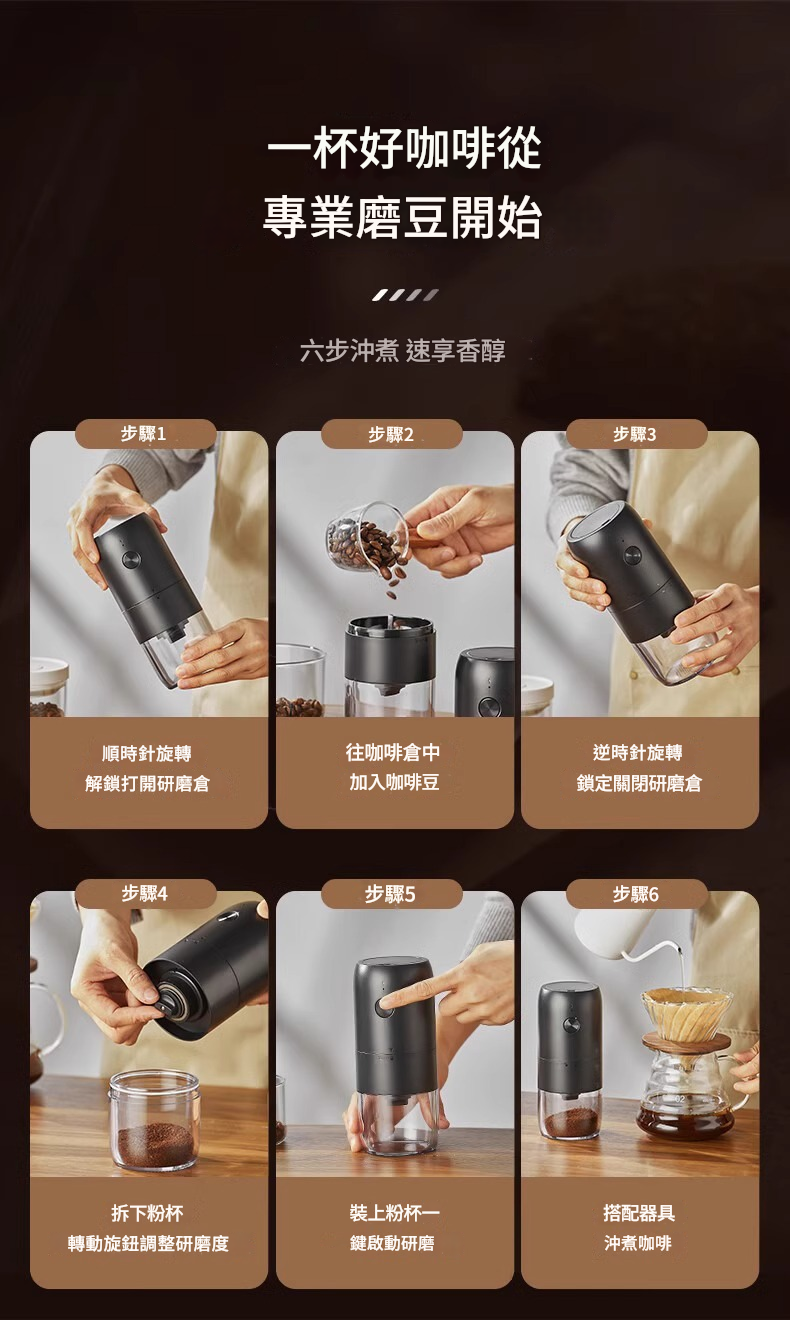 一杯好咖啡從
專業磨豆開始

六步沖煮 速享香醇

步驟1
順時針旋轉
解鎖打開研磨倉

步驟2
往咖啡倉中
加入咖啡豆

步驟3
逆時針旋轉
鎖定關閉研磨倉

步驟4
拆下粉杯
轉動旋鈕調整研磨度

步驟5
裝上粉杯一
鍵啟動研磨

步驟6
搭配器具
沖煮咖啡